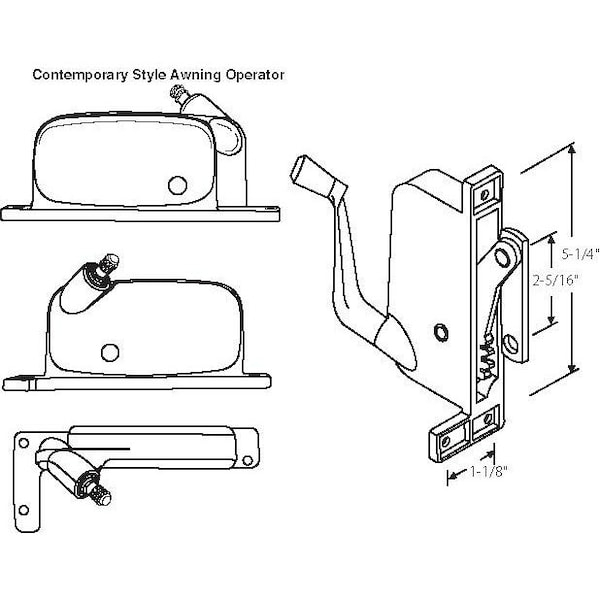 Contemporary Style Awning Operator

5-1/4"

2-5/16"

1-1/8"